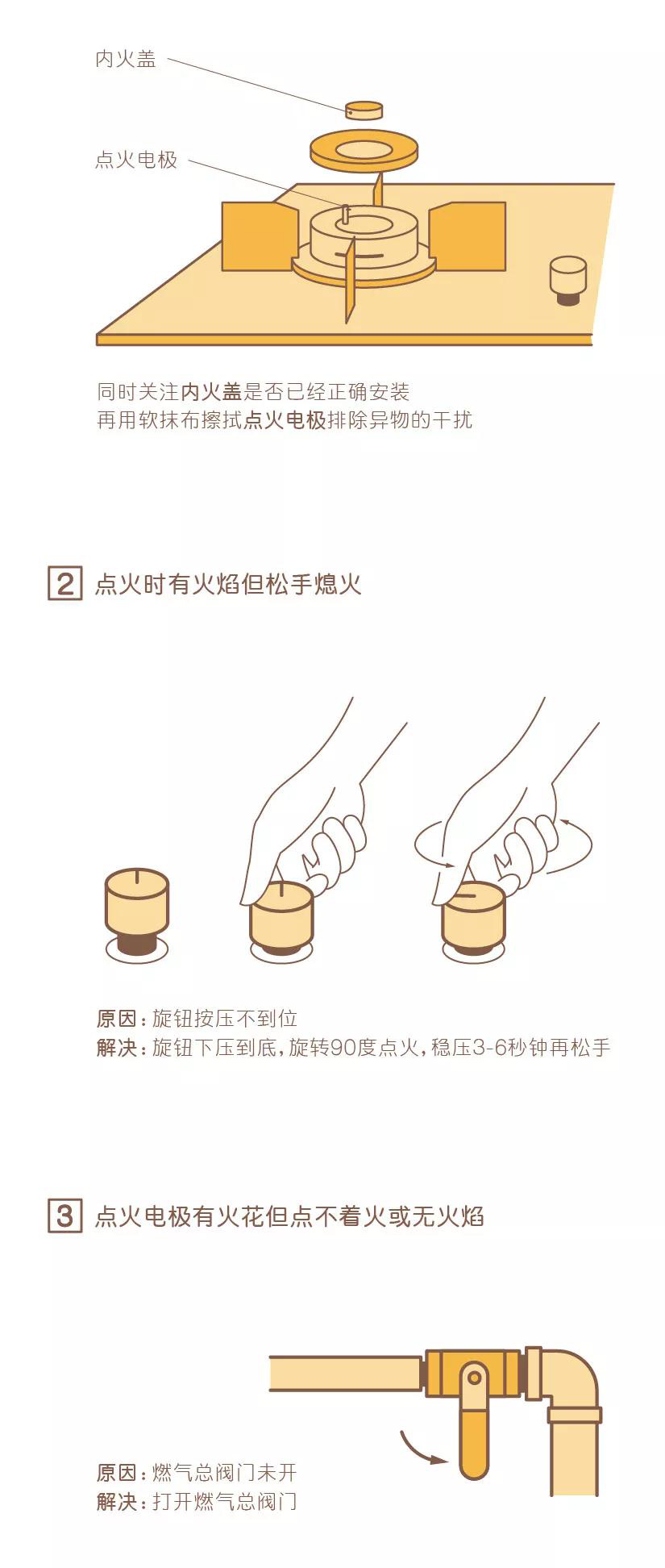 内火盖

点火电极

同时关注内火盖是否已经正确安装
再用软抹布擦拭点火电极排除异物的干扰

2 点火时有火焰但松手熄火

原因：旋钮按压不到位
解决：旋钮下压到底，旋转90度点火，稳压3-6秒钟再松手

3 点火电极有火花但点不着火或无火焰

原因：燃气总阀门未开
解决：打开燃气总阀门