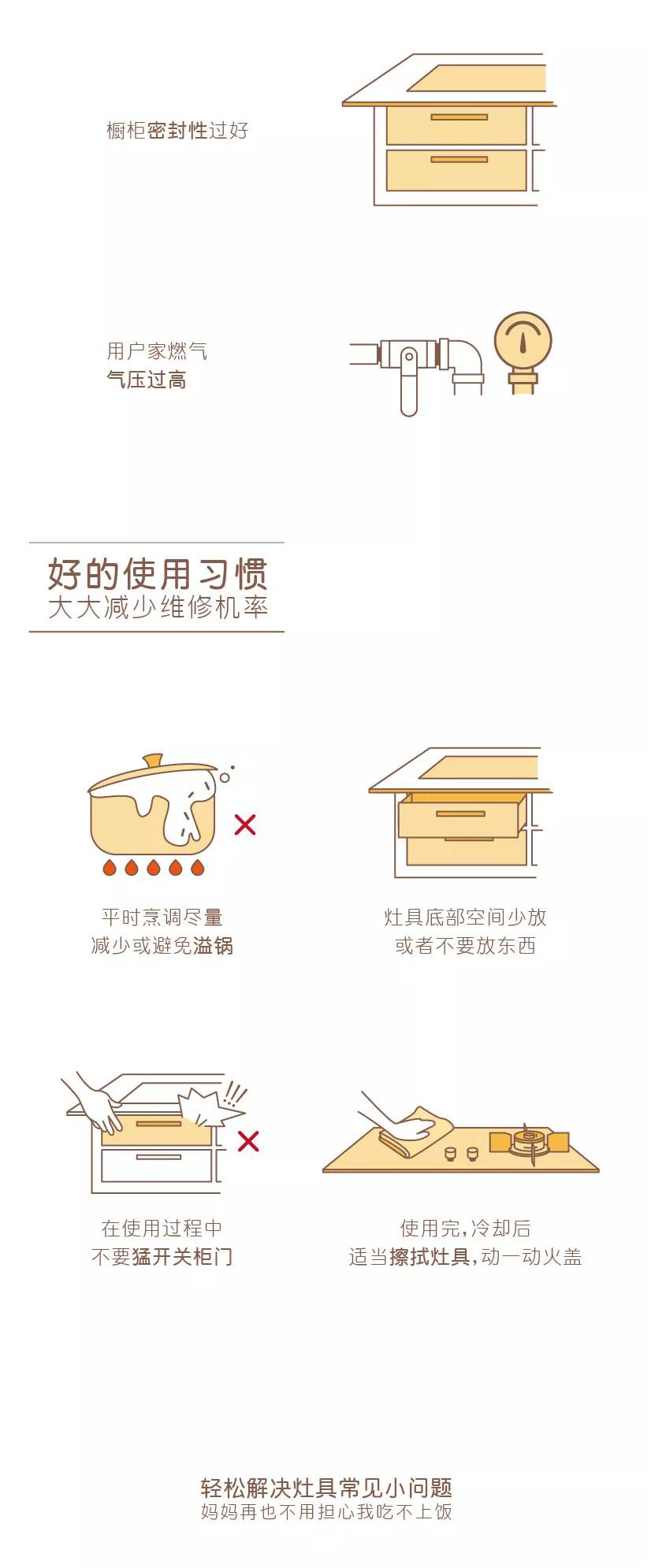 橱柜密封性过好

用户家燃气
气压过高

好的使用习惯
大大减少维修机率

平时烹调尽量
减少或避免溢锅

灶具底部空间少放
或者不要放东西

在使用过程中
不要猛开关柜门

使用完，冷却后
适当擦拭灶具，动一动火盖

轻松解决灶具常见小问题
妈妈再也不用担心我吃不上饭